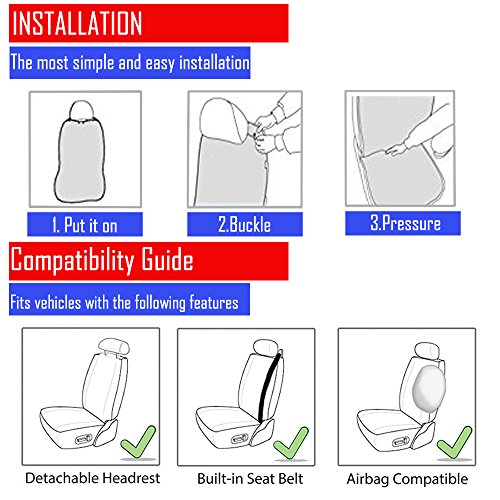 INSTALLATION

The most simple and easy installation

1. Put it on

2.Buckle

3.Pressure

Compatibility Guide

Fits vehicles with the following features

Detachable Headrest

Built-in Seat Belt

Airbag Compatible