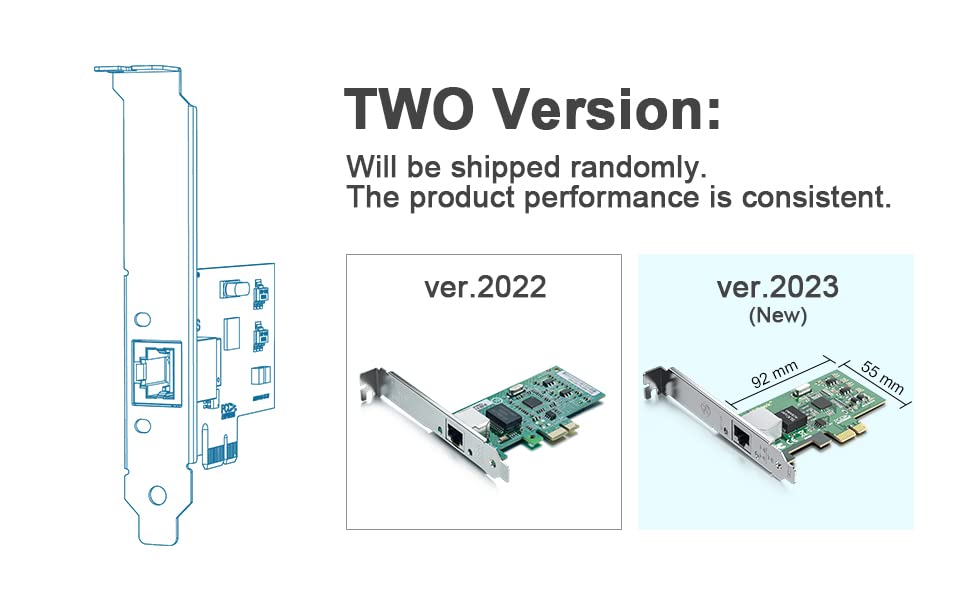 TWO Version:

Will be shipped randomly.
The product performance is consistent.

ver.2022

ver.2023
(New)

92 mm

55 mm