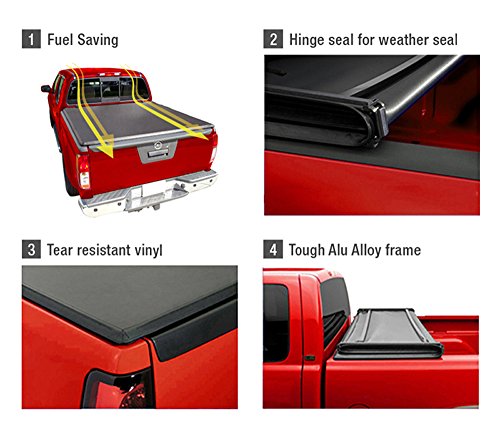 1 Fuel Saving

2 Hinge seal for weather seal

3 Tear resistant vinyl

4 Tough Alu Alloy frame