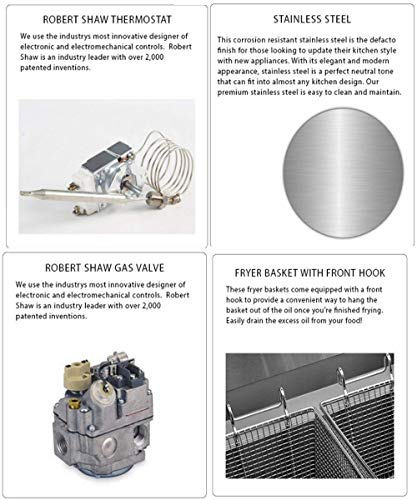 ROBERT SHAW THERMOSTAT

We use the industrys most innovative designer of electronic and electromechanical controls. Robert Shaw is an industry leader with over 2,000 patented inventions.

STAINLESS STEEL

This corrosion resistant stainless steel is the defacto finish for those looking to update their kitchen style with new appliances. With its elegant and modern appearance, stainless steel is a perfect neutral tone that can fit into almost any kitchen design. Our premium stainless steel is easy to clean and maintain.

ROBERT SHAW GAS VALVE

We use the industrys most innovative designer of electronic and electromechanical controls. Robert Shaw is an industry leader with over 2,000 patented inventions.

FRYER BASKET WITH FRONT HOOK

These fryer baskets come equipped with a front hook to provide a convenient way to hang the basket out of the oil once you're finished frying. Easily drain the excess oil from your food!