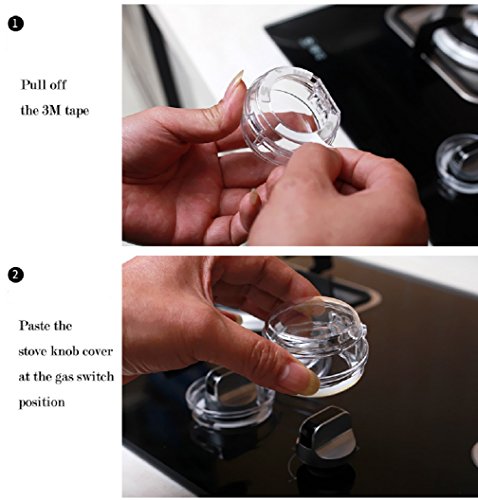 1

Pull off the 3M tape

2

Paste the stove knob cover at the gas switch position