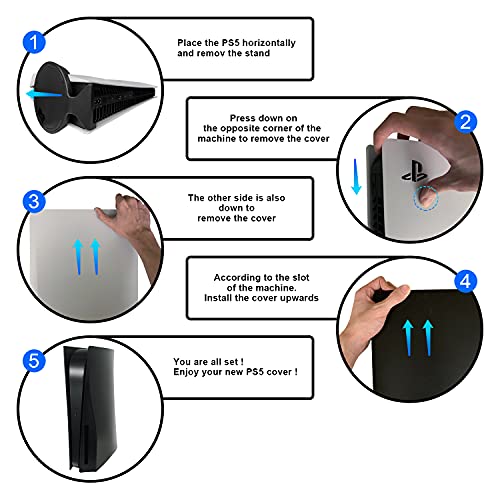 1

Place the PS5 horizontally and remov the stand

2

Press down on the opposite corner of the machine to remove the cover

3

The other side is also down to remove the cover

4

According to the slot of the machine. Install the cover upwards

5

You are all set ! Enjoy your new PS5 cover !