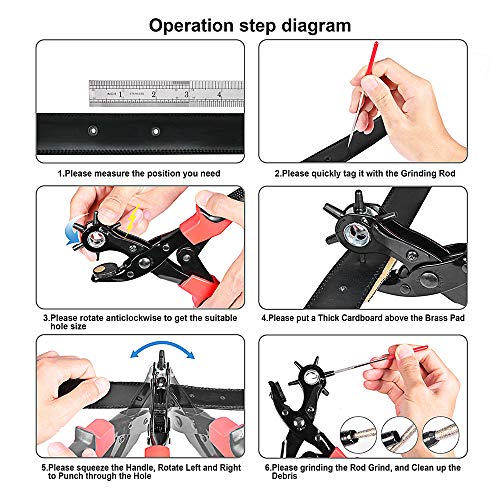 Operation step diagram

1 2 3 4

1.Please measure the position you need

2.Please quickly tag it with the Grinding Rod

3.Please rotate anticlockwise to get the suitable hole size

4.Please put a Thick Cardboard above the Brass Pad

5.Please squeeze the Handle, Rotate Left and Right to Punch through the Hole

6.Please grinding the Rod Grind, and Clean up the Debris