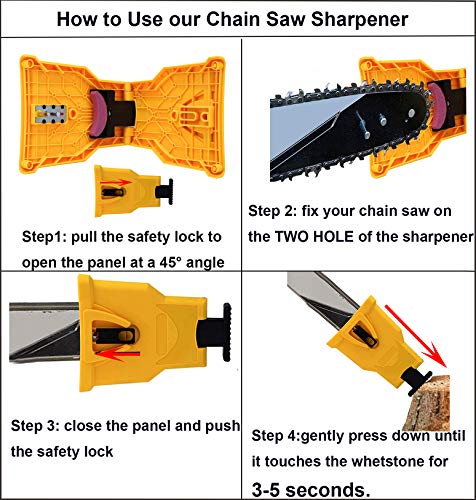 How to Use our Chain Saw Sharpener

Step1: pull the safety lock to open the panel at a 45° angle

Step 2: fix your chain saw on the TWO HOLE of the sharpener

Step 3: close the panel and push the safety lock

Step 4:gently press down until it touches the whetstone for 3-5 seconds.