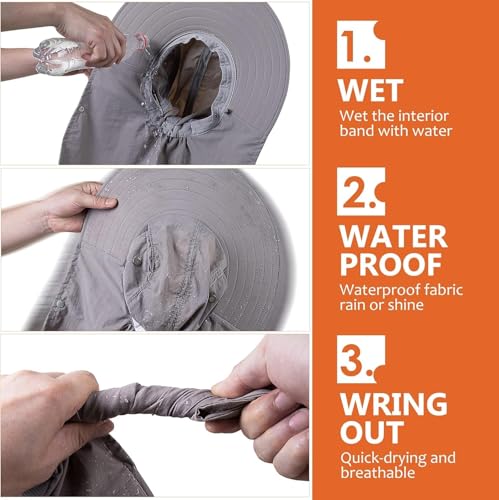 1.
WET
Wet the interior band with water

2.
WATER PROOF
Waterproof fabric rain or shine

3.
WRING OUT
Quick-drying and breathable