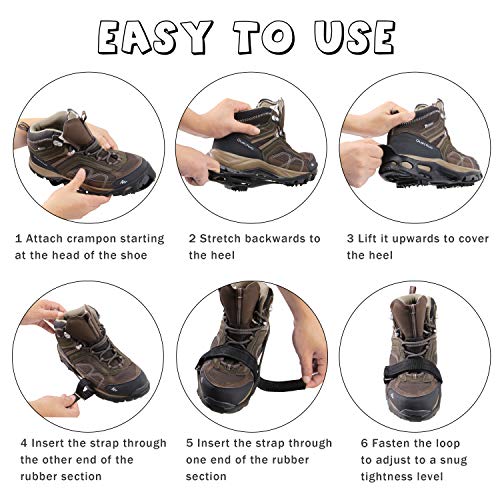 EASY TO USE

1 Attach crampon starting at the head of the shoe

2 Stretch backwards to the heel

3 Lift it upwards to cover the heel

4 Insert the strap through the other end of the rubber section

5 Insert the strap through one end of the rubber section

6 Fasten the loop to adjust to a snug tightness level