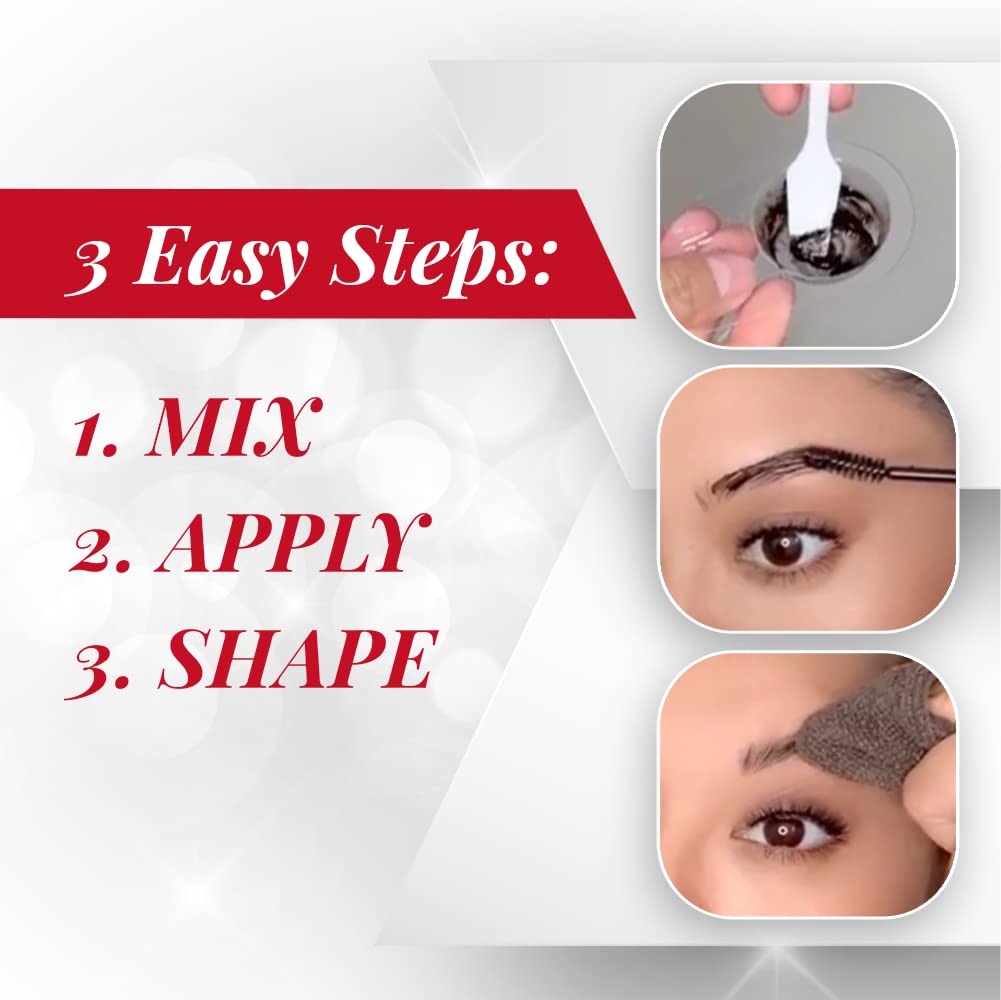 3 Easy Steps:

1. MIX
2. APPLY
3. SHAPE