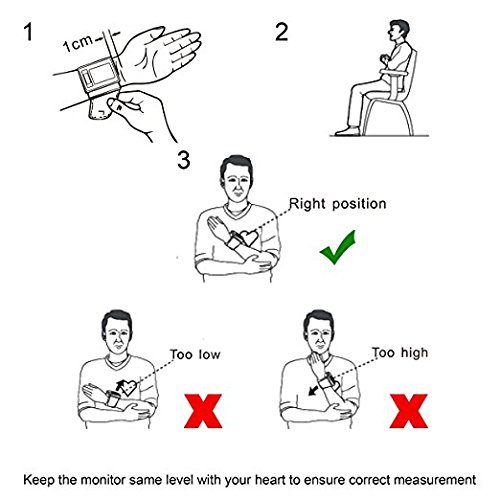 1

1cm

2

3

Right position

Too low

Too high

Keep the monitor same level with your heart to ensure correct measurement