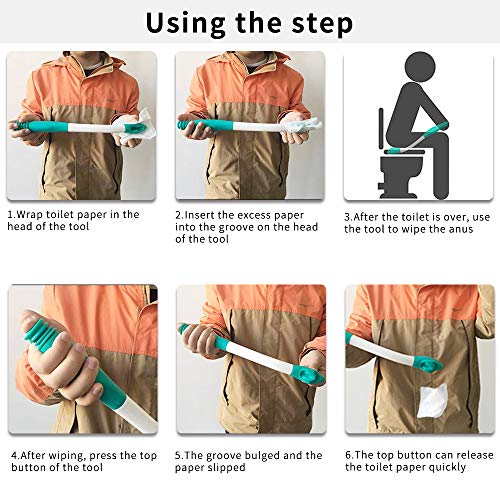 Using the step

1.Wrap toilet paper in the head of the tool

2.Insert the excess paper into the groove on the head of the tool

3.After the toilet is over, use the tool to wipe the anus

4.After wiping, press the top button of the tool

5.The groove bulged and the paper slipped

6.The top button can release the toilet paper quickly