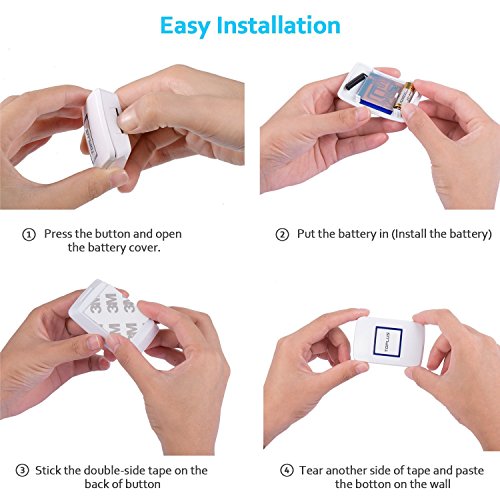 Easy Installation

① Press the button and open the battery cover.

② Put the battery in (Install the battery)

3M 3M 3M
3M 3M

TOPLUS

③ Stick the double-side tape on the back of button

④ Tear another side of tape and paste the botton on the wall