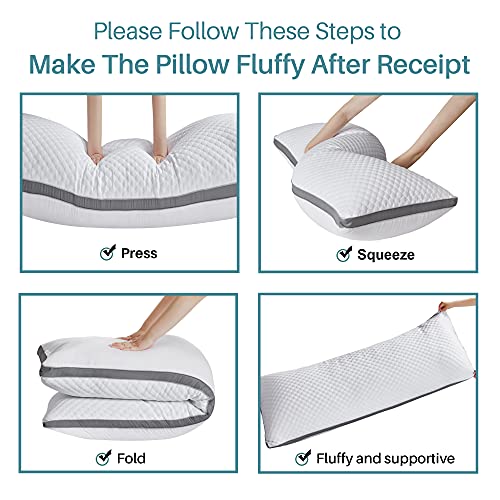 Please Follow These Steps to
Make The Pillow Fluffy After Receipt

Press

Squeeze

Fold

Fluffy and supportive