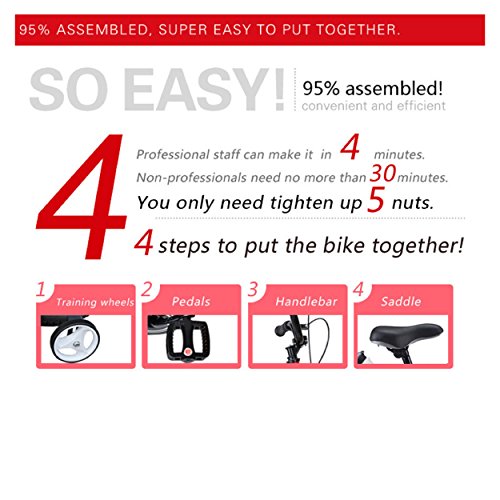 95% ASSEMBLED, SUPER EASY TO PUT TOGETHER.

SO EASY!

95% assembled!
convenient and efficient

4

Professional staff can make it in 4 minutes.
Non-professionals need no more than 30 minutes.
You only need tighten up 5 nuts.

4 steps to put the bike together!

1 Training wheels

2 Pedals

3 Handlebar

4 Saddle