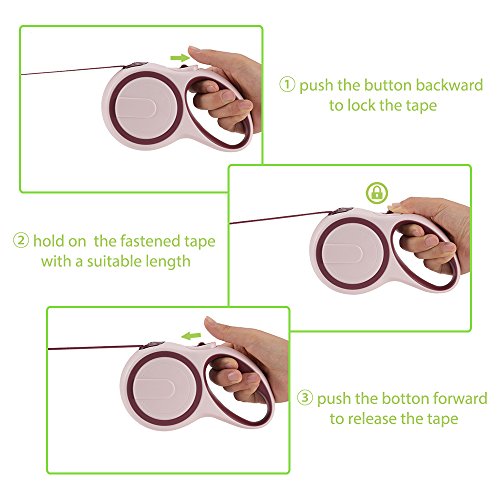 ① push the button backward to lock the tape

② hold on the fastened tape with a suitable length

③ push the botton forward to release the tape