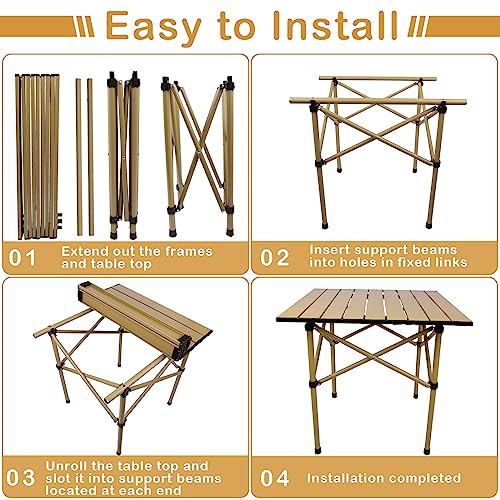 Easy to Install

01 Extend out the frames and table top

02 Insert support beams into holes in fixed links

03 Unroll the table top and slot it into support beams located at each end

04 Installation completed