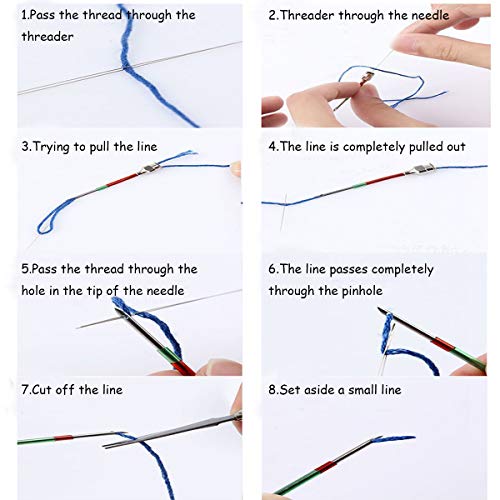 1.Pass the thread through the threader

2.Threader through the needle

3.Trying to pull the line

4.The line is completely pulled out

5.Pass the thread through the hole in the tip of the needle

6.The line passes completely through the pinhole

7.Cut off the line

8.Set aside a small line