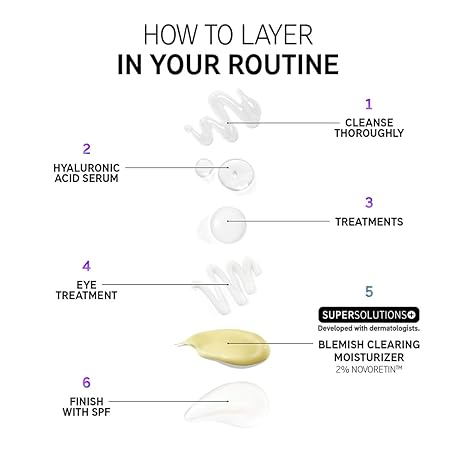 HOW TO LAYER
IN YOUR ROUTINE

1
CLEANSE THOROUGHLY

2
HYALURONIC ACID SERUM

3
TREATMENTS

4
EYE TREATMENT

5
SUPERSOLUTIONS+
Developed with dermatologists.
BLEMISH CLEARING MOISTURIZER
2% NOVORETIN™

6
FINISH WITH SPF