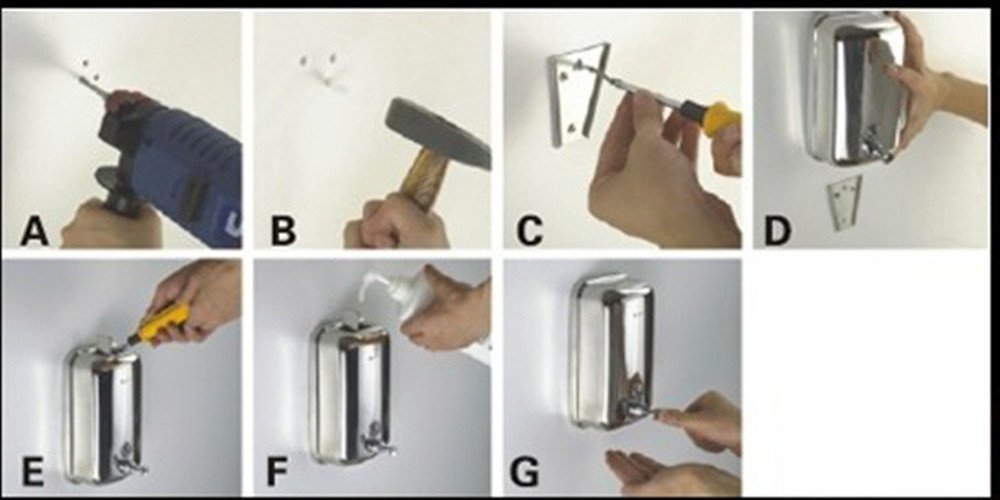 A
B
C
D
E
F
G