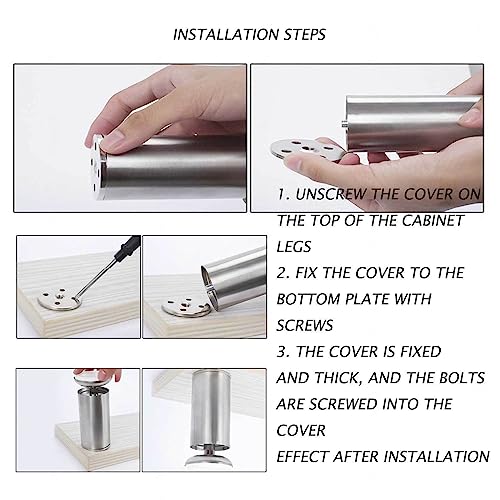 INSTALLATION STEPS

1. UNSCREW THE COVER ON THE TOP OF THE CABINET LEGS
2. FIX THE COVER TO THE BOTTOM PLATE WITH SCREWS
3. THE COVER IS FIXED AND THICK, AND THE BOLTS ARE SCREWED INTO THE COVER
EFFECT AFTER INSTALLATION