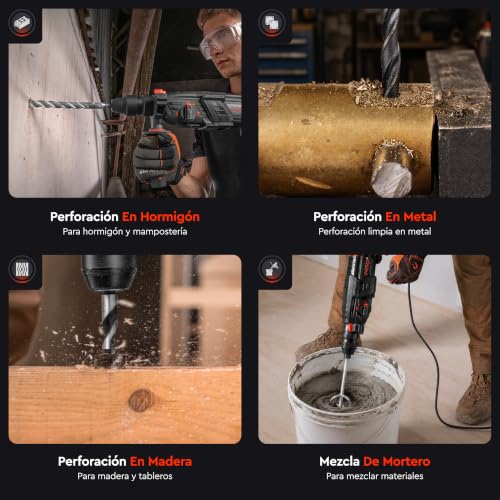 Perforación En Hormigón
Para hormigón y mampostería

Perforación En Metal
Perforación limpia en metal

Perforación En Madera
Para madera y tableros

Mezcla De Mortero
Para mezclar materiales