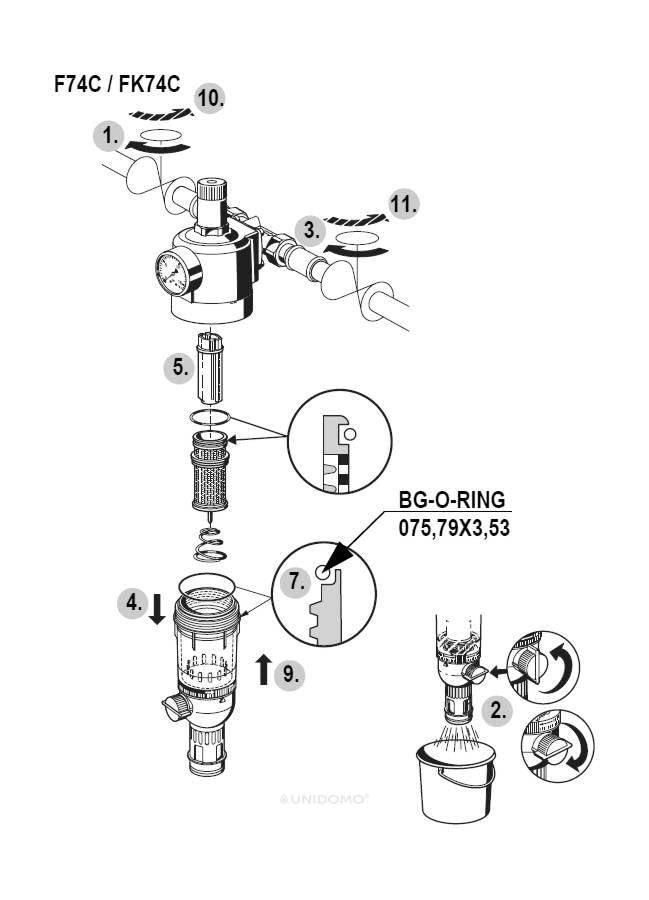 F74C / FK74C

10.

1.

11.

3.

5.

BG-O-RING
075,79X3,53

7.

4.

9.

2.

UNIDOMO®