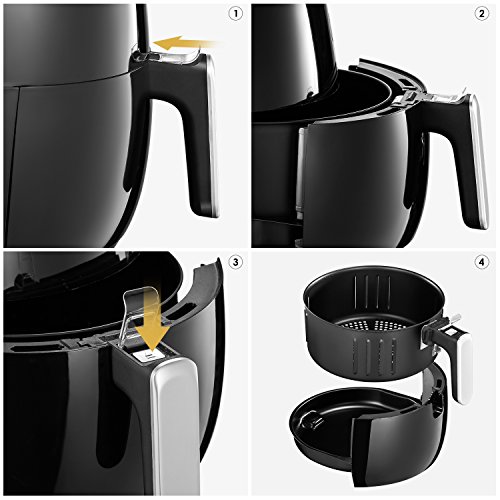 1

2

3

4