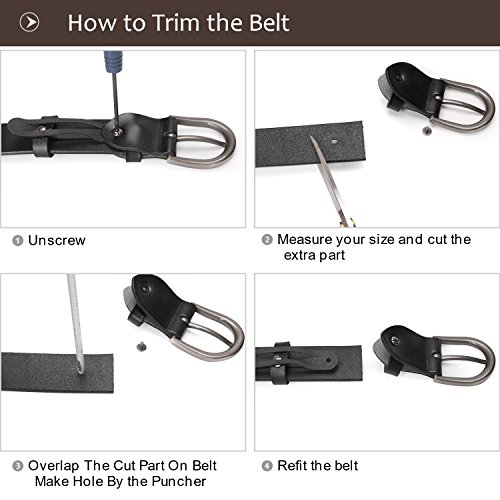 How to Trim the Belt

1 Unscrew

2 Measure your size and cut the extra part

3 Overlap The Cut Part On Belt Make Hole By the Puncher

4 Refit the belt