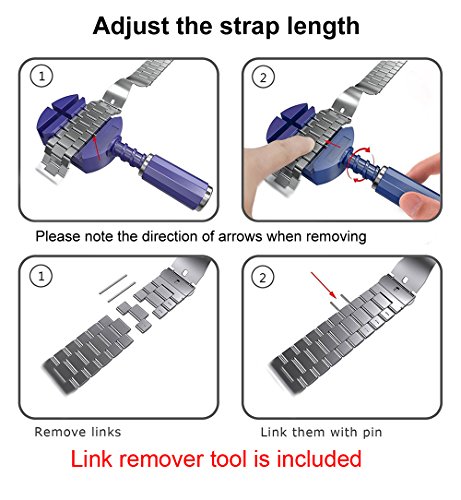 Adjust the strap length

1

2

Please note the direction of arrows when removing

1

2

Remove links

Link them with pin

Link remover tool is included