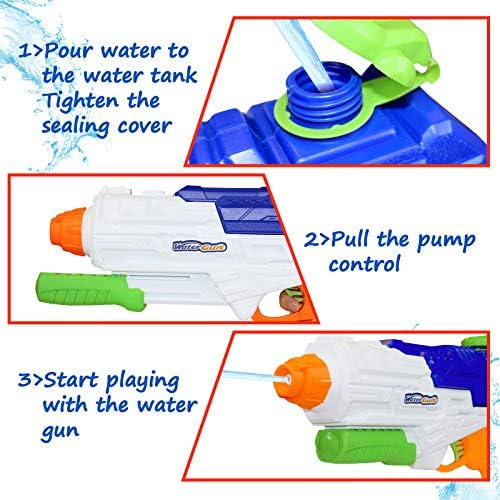 1>Pour water to the water tank Tighten the sealing cover

WaterGun

2>Pull the pump control

3>Start playing with the water gun

WaterGun