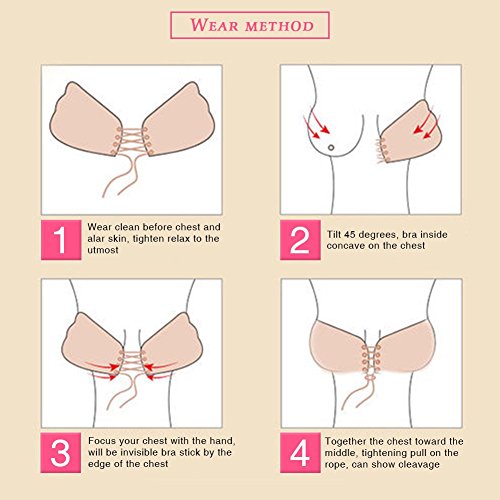 WEAR METHOD

1 Wear clean before chest and alar skin, tighten relax to the utmost

2 Tilt 45 degrees, bra inside concave on the chest

3 Focus your chest with the hand, will be invisible bra stick by the edge of the chest

4 Together the chest toward the middle, tightening pull on the rope, can show cleavage