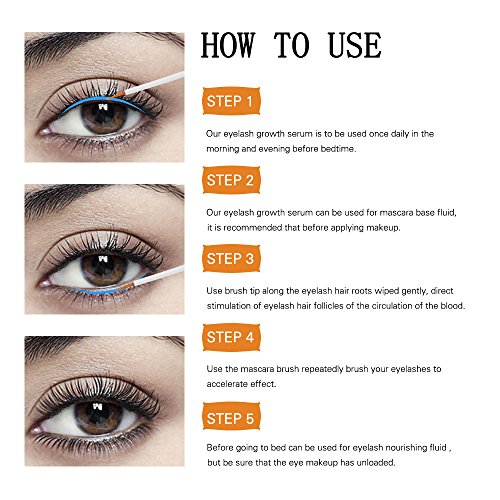 HOW TO USE

STEP 1

Our eyelash growth serum is to be used once daily in the morning and evening before bedtime.

STEP 2

Our eyelash growth serum can be used for mascara base fluid, it is recommended that before applying makeup.

STEP 3

Use brush tip along the eyelash hair roots wiped gently, direct stimulation of eyelash hair follicles of the circulation of the blood.

STEP 4

Use the mascara brush repeatedly brush your eyelashes to accelerate effect.

STEP 5

Before going to bed can be used for eyelash nourishing fluid , but be sure that the eye makeup has unloaded.