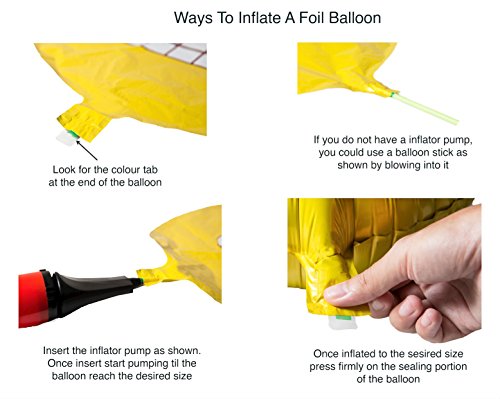 Ways To Inflate A Foil Balloon

Look for the colour tab at the end of the balloon

If you do not have a inflator pump, you could use a balloon stick as shown by blowing into it

Insert the inflator pump as shown. Once insert start pumping til the balloon reach the desired size

Once inflated to the sesired size press firmly on the sealing portion of the balloon