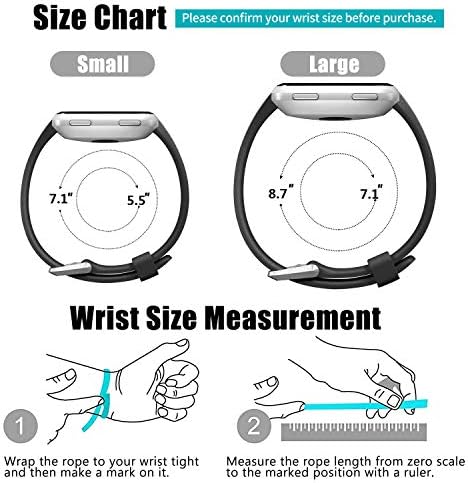 Size Chart

Please confirm your wrist size before purchase.

Small

7.1"

5.5"

Large

8.7"

7.1"

Wrist Size Measurement

1

Wrap the rope to your wrist tight and then make a mark on it.

2

Measure the rope length from zero scale to the marked position with a ruler.