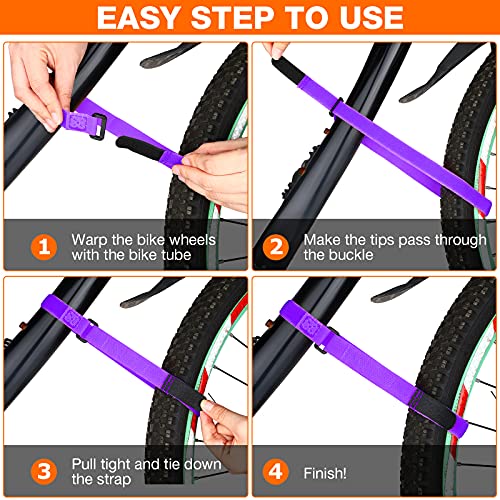 EASY STEP TO USE

1 Warp the bike wheels with the bike tube

2 Make the tips pass through the buckle

3 Pull tight and tie down the strap

4 Finish!