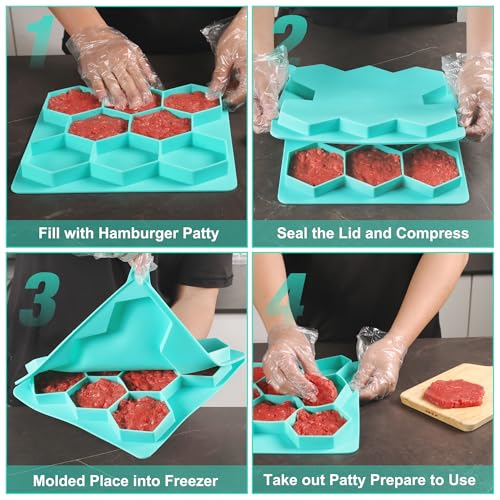 1

Fill with Hamburger Patty

2

Seal the Lid and Compress

3

Molded Place into Freezer

4

Take out Patty Prepare to Use