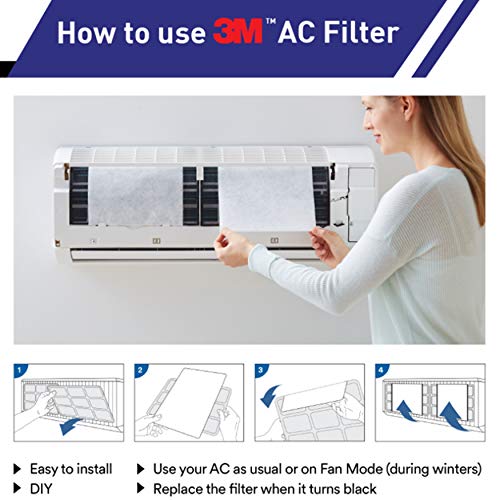 How to use 3M™ AC Filter

1

2

3

4

▶ Easy to install
▶ DIY

▶ Use your AC as usual or on Fan Mode (during winters)
▶ Replace the filter when it turns black