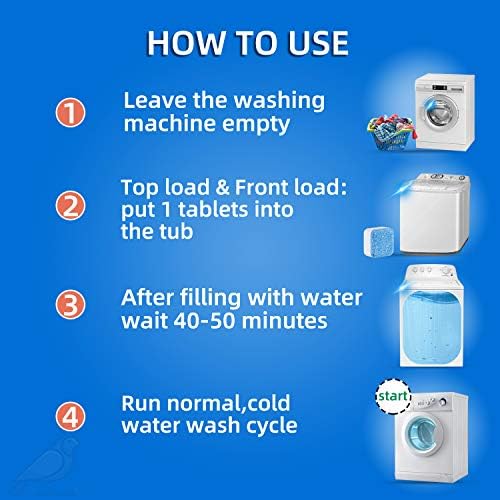 HOW TO USE

1 Leave the washing machine empty

2 Top load & Front load: put 1 tablets into the tub

3 After filling with water wait 40-50 minutes

4 Run normal,cold water wash cycle

start