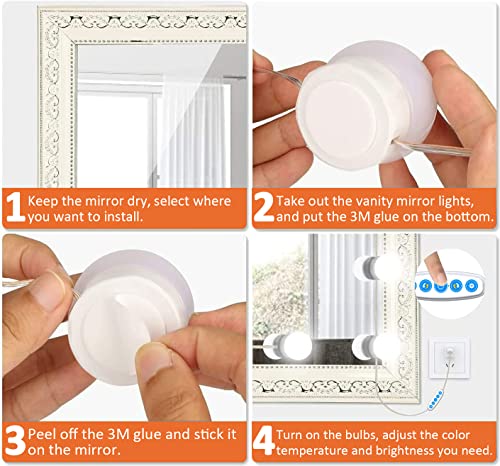 1 Keep the mirror dry, select where you want to install.

2 Take out the vanity mirror lights, and put the 3M glue on the bottom.

3 Peel off the 3M glue and stick it on the mirror.

4 Turn on the bulbs, adjust the color temperature and brightness you need.