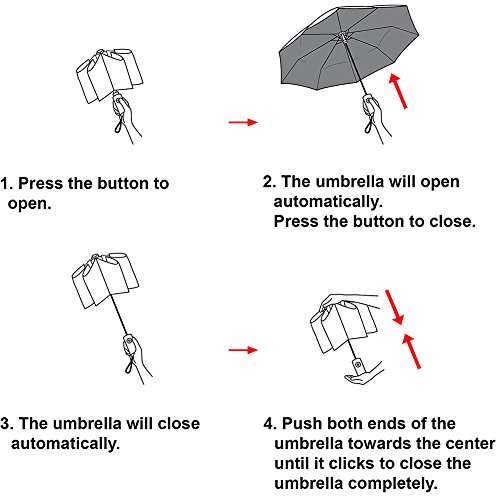 1. Press the button to open.

2. The umbrella will open automatically.
Press the button to close.

3. The umbrella will close automatically.

4. Push both ends of the umbrella towards the center until it clicks to close the umbrella completely.