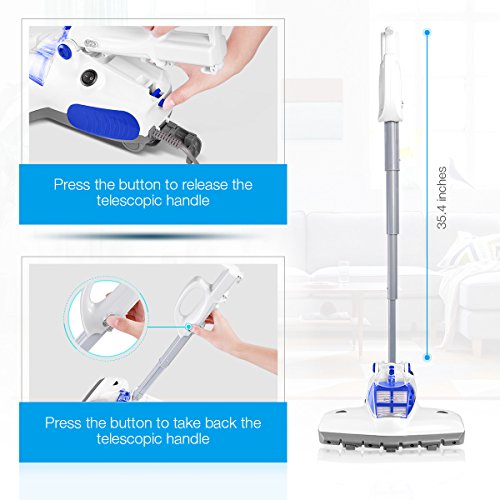 Press the button to release the telescopic handle

Press the button to take back the telescopic handle

35.4 inches