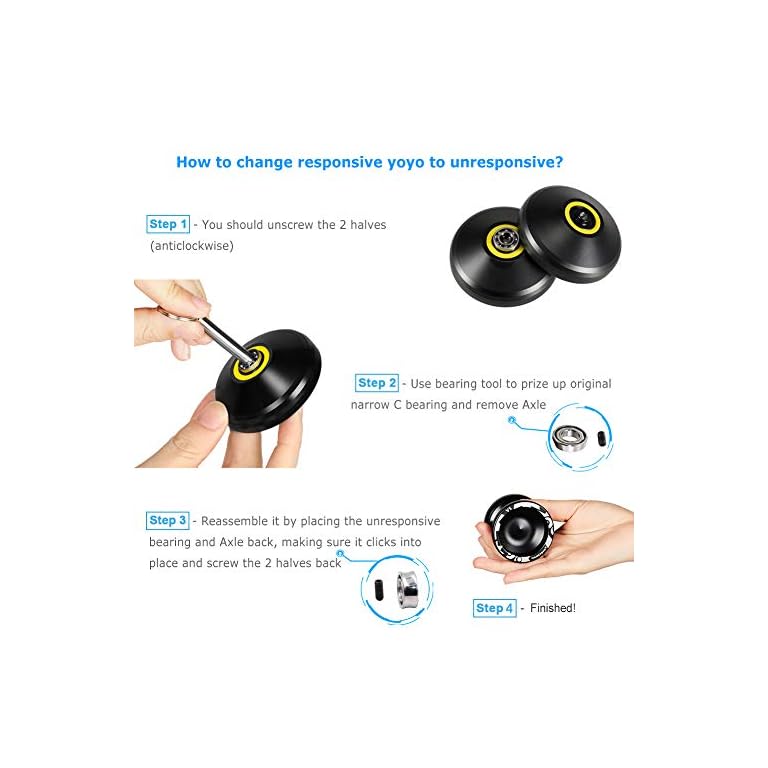 How to change responsive yoyo to unresponsive?

Step 1 - You should unscrew the 2 halves (anticlockwise)

Step 2 - Use bearing tool to prize up original narrow C bearing and remove Axle

Step 3 - Reassemble it by placing the unresponsive bearing and Axle back, making sure it clicks into place and screw the 2 halves back

Step 4 - Finished!