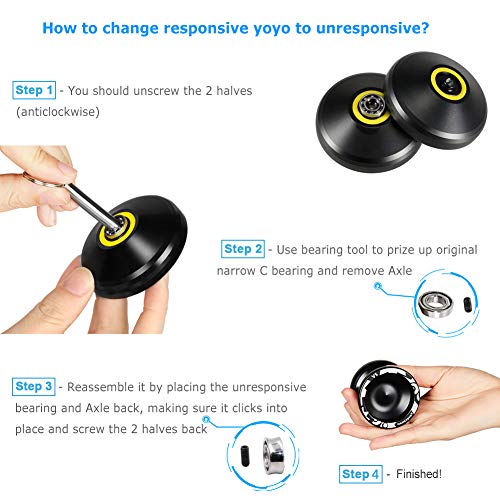 How to change responsive yoyo to unresponsive?

Step 1 - You should unscrew the 2 halves (anticlockwise)

Step 2 - Use bearing tool to prize up original narrow C bearing and remove Axle

Step 3 - Reassemble it by placing the unresponsive bearing and Axle back, making sure it clicks into place and screw the 2 halves back

Step 4 - Finished!