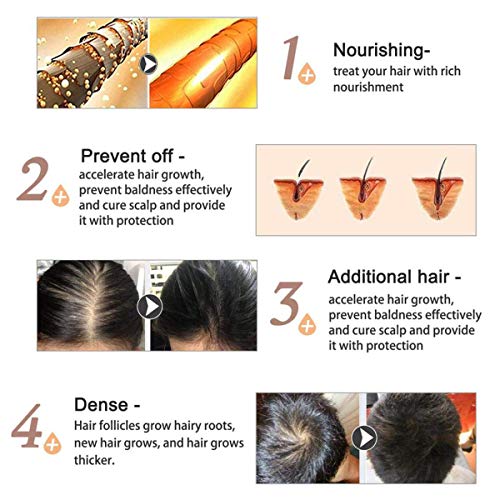 1 Nourishing-
treat your hair with rich nourishment

2 Prevent off -
accelerate hair growth, prevent baldness effectively and cure scalp and provide it with protection

3 Additional hair -
accelerate hair growth, prevent baldness effectively and cure scalp and provide it with protection

4 Dense -
Hair follicles grow hairy roots, new hair grows, and hair grows thicker.