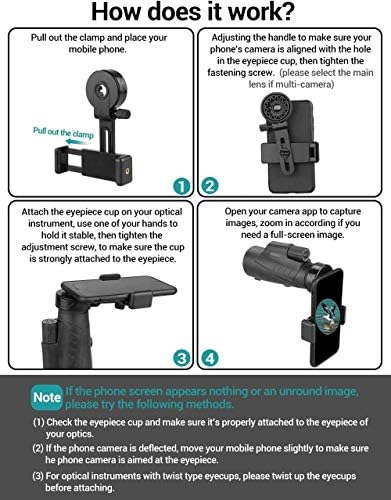 How does it work?

Pull out the clamp and place your mobile phone.

Pull out the clamp

1

Adjusting the handle to make sure your phone's camera is aligned with the hole in the eyepiece cup, then tighten the fastening screw. (please select the main lens if multi-camera)

2

Attach the eyepiece cup on your optical instrument, use one of your hands to hold it stable, then tighten the adjustment screw, to make sure the cup is strongly attached to the eyepiece.

3

Open your camera app to capture images, zoom in according if you need a full-screen image.

4

Note If the phone screen appears nothing or an unround image, please try the following methods.

(1) Check the eyepiece cup and make sure it's properly attached to the eyepiece of your optics.

(2) If the phone camera is deflected, move your mobile phone slightly to make sure he phone camera is aimed at the eyepiece.

(3) For optical instruments with twist type eyecups, please twist up the eyecups before attaching.