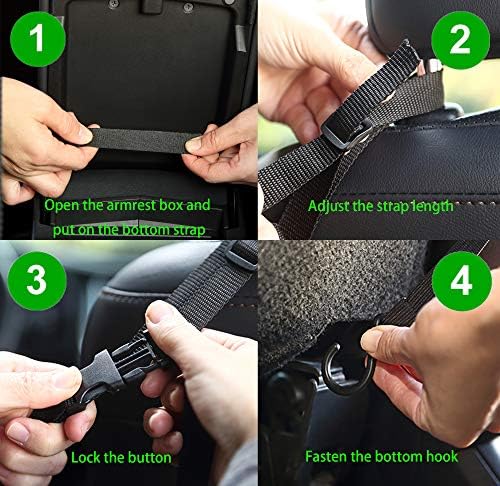 1

Open the armrest box and put on the bottom strap

2

Adjust the strap length

3

Lock the button

4

Fasten the bottom hook