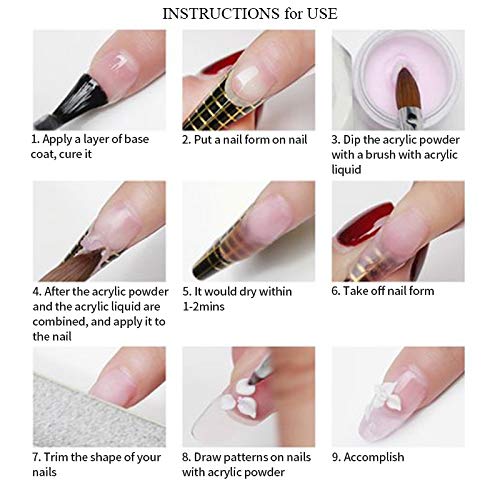 INSTRUCTIONS for USE

1. Apply a layer of base coat, cure it

2. Put a nail form on nail

3. Dip the acrylic powder with a brush with acrylic liquid

4. After the acrylic powder and the acrylic liquid are combined, and apply it to the nail

5. It would dry within 1-2mins

6. Take off nail form

7. Trim the shape of your nails

8. Draw patterns on nails with acrylic powder

9. Accomplish