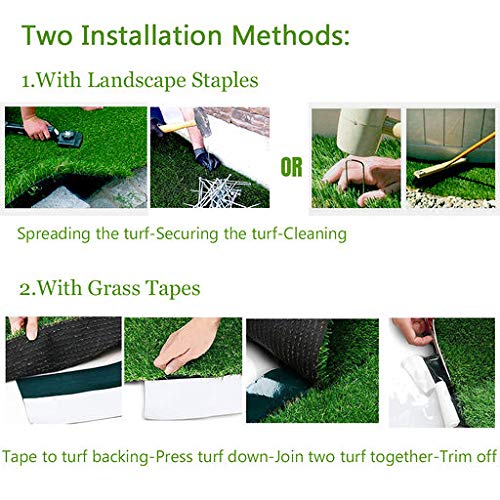 Two Installation Methods:

1.With Landscape Staples

OR

Spreading the turf-Securing the turf-Cleaning

2.With Grass Tapes

Tape to turf backing-Press turf down-Join two turf together-Trim off