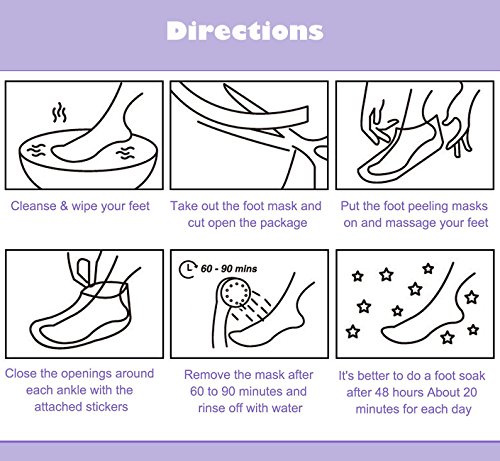 Directions

Cleanse & wipe your feet

Take out the foot mask and cut open the package

Put the foot peeling masks on and massage your feet

Close the openings around each ankle with the attached stickers

60 - 90 mins

Remove the mask after 60 to 90 minutes and rinse off with water

It's better to do a foot soak after 48 hours About 20 minutes for each day