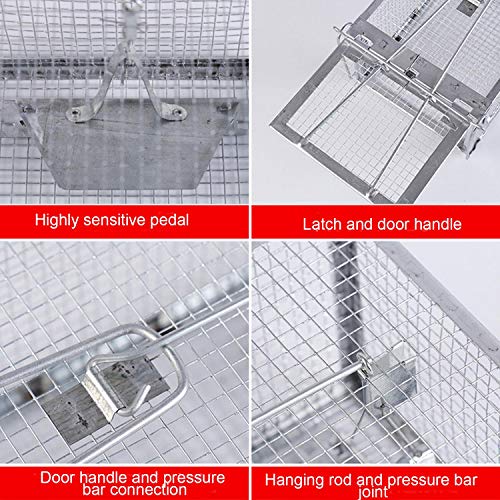 Highly sensitive pedal

Latch and door handle

Door handle and pressure bar connection

Hanging rod and pressure bar joint