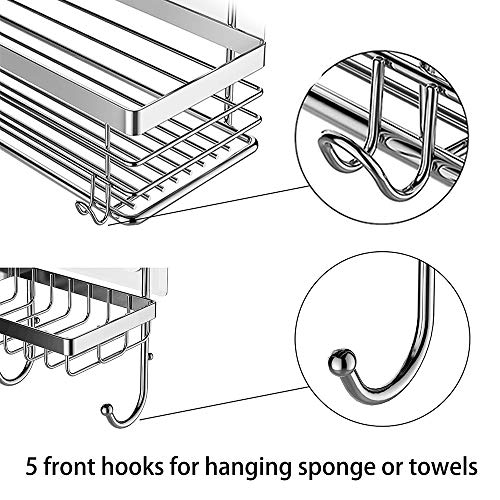 5 front hooks for hanging sponge or towels