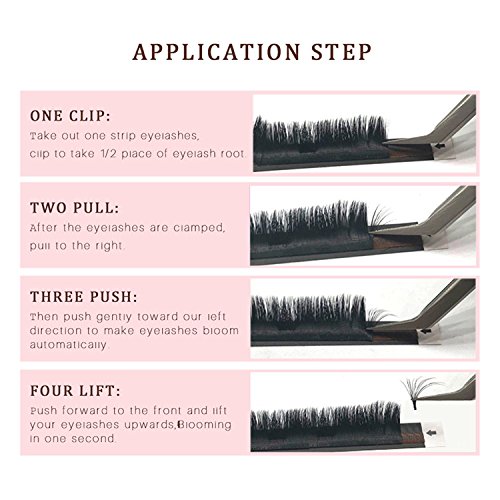 APPLICATION STEP

ONE CLIP:
Take out one strip eyelashes, clip to take 1/2 place of eyelash root.

TWO PULL:
After the eyelashes are clamped, pull to the right.

THREE PUSH:
Then push gently toward our left direction to make eyelashes bloom automatically.

FOUR LIFT:
Push forward to the front and lift your eyelashes upwards,Blooming in one second.